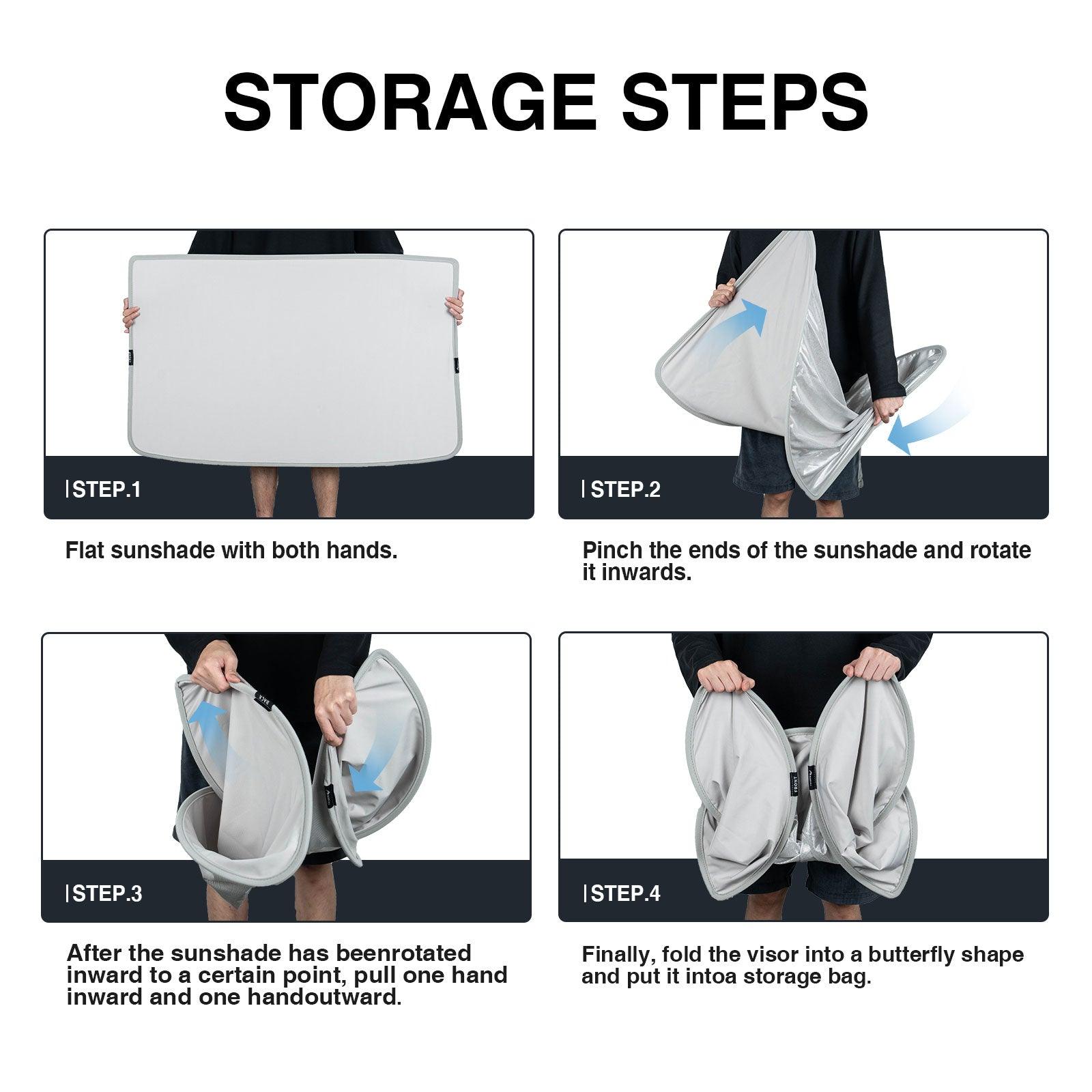 STORAGE STEPS

STEP.1

Flat sunshade with both hands.

STEP.2

Pinch the ends of the sunshade and rotate it inwards.

BACK

STEP.3

After the sunshade has beenrotated inward to a certain point, pull one hand inward and one handoutward.

FRONT

STEP.4

Finally, fold the visor into a butterfly shape and put it intoa storage bag.