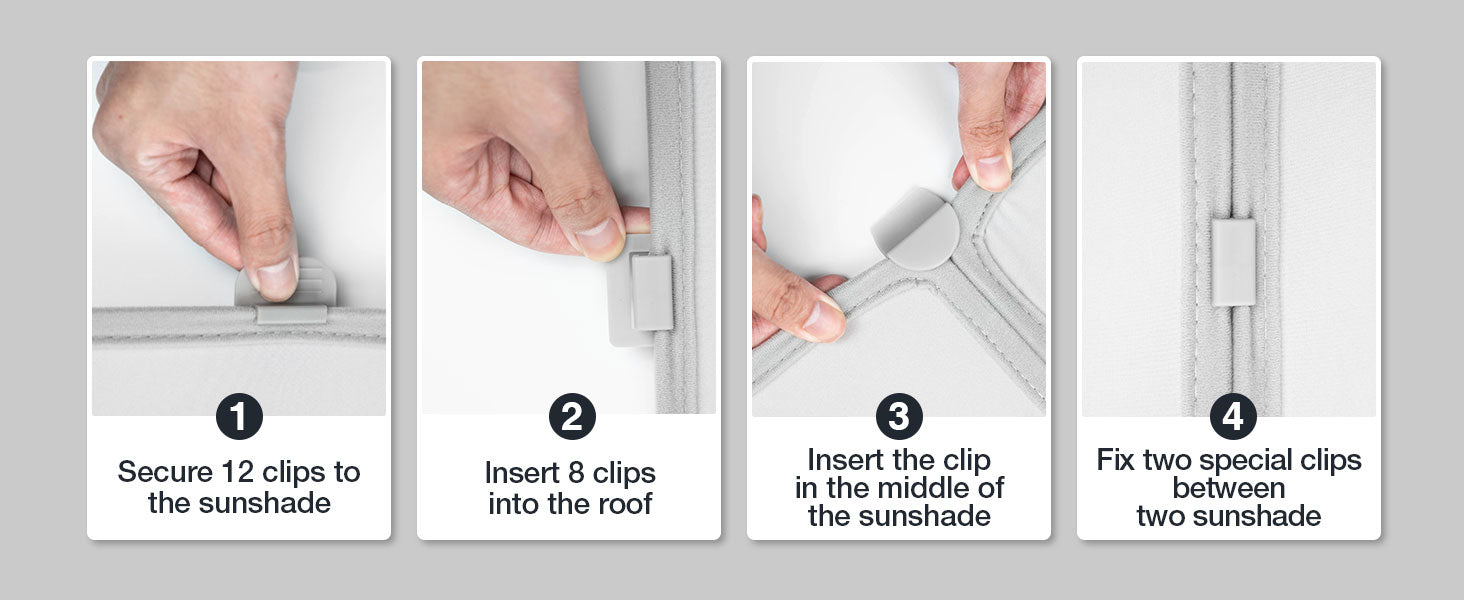 1
Secure 12 clips to the sunshade

2
Insert 8 clips into the roof

3
Insert the clip in the middle of the sunshade

4
Fix two special clips between two sunshade