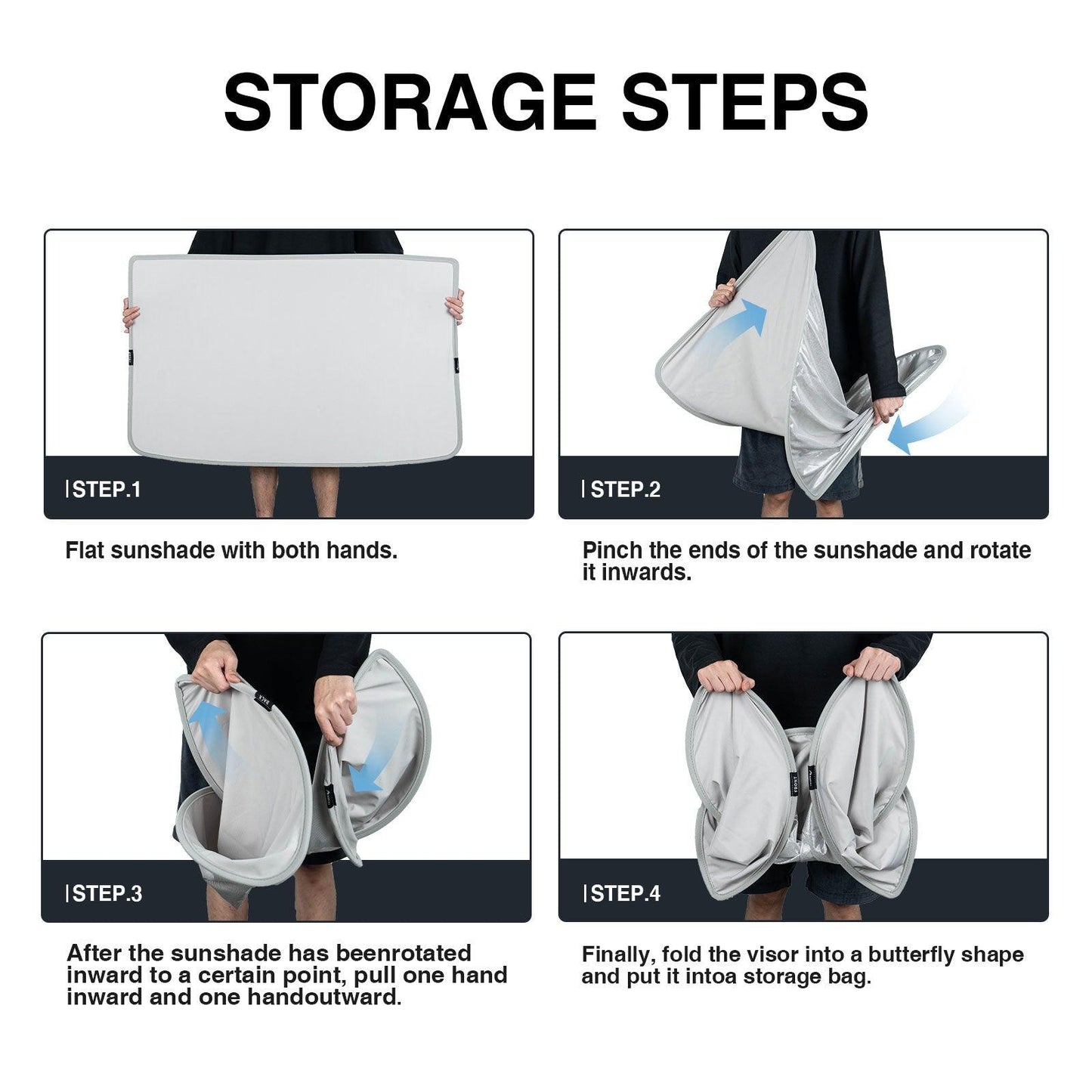 STORAGE STEPS

STEP.1

Flat sunshade with both hands.

STEP.2

Pinch the ends of the sunshade and rotate it inwards.

STEP.3

After the sunshade has beenrotated inward to a certain point, pull one hand inward and one handoutward.

STEP.4

Finally, fold the visor into a butterfly shape and put it intoa storage bag.